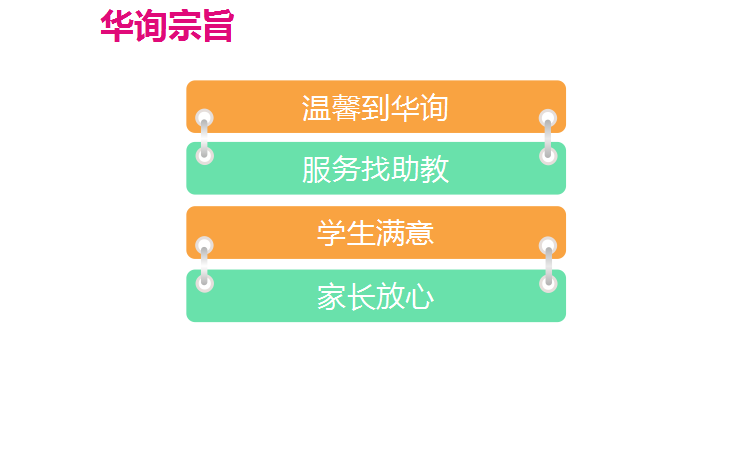 华询宗旨

温馨到华询

服务找助教

学生满意

家长放心